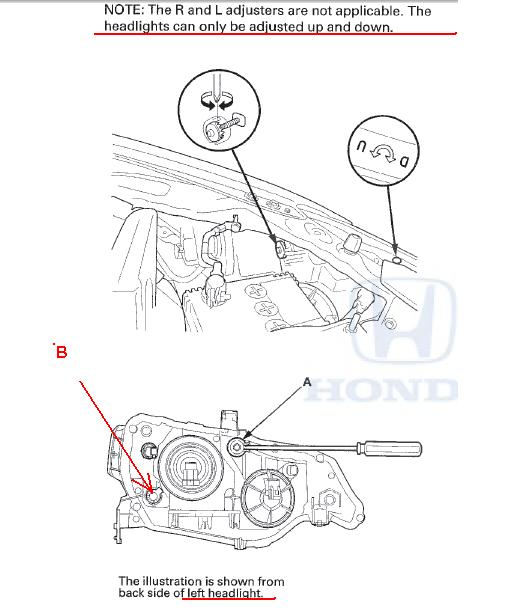 NOTE: The R and L adjusters are not applicable. The headlights can only be adjusted up and down.

U

D

B

A

HOND

The illustration is shown from back side of left headlight.